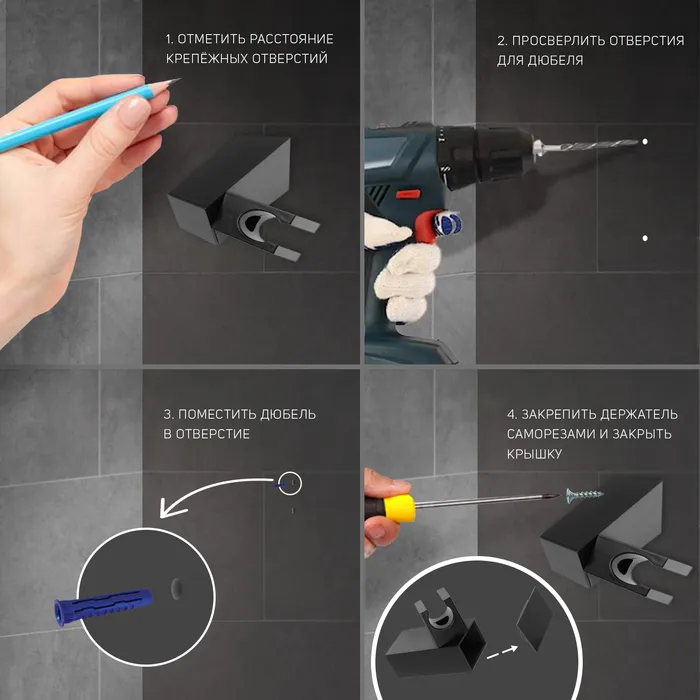 1. ОТМЕТИТЬ РАССТОЯНИЕ КРЕПЁЖНЫХ ОТВЕРСТИЙ

2. ПРОСВЕРЛИТЬ ОТВЕРСТИЯ ДЛЯ ДЮБЕЛЯ

3. ПОМЕСТИТЬ ДЮБЕЛЬ В ОТВЕРСТИЕ

4. ЗАКРЕПИТЬ ДЕРЖАТЕЛЬ САМОРЕЗАМИ И ЗАКРЫТЬ КРЫШКУ