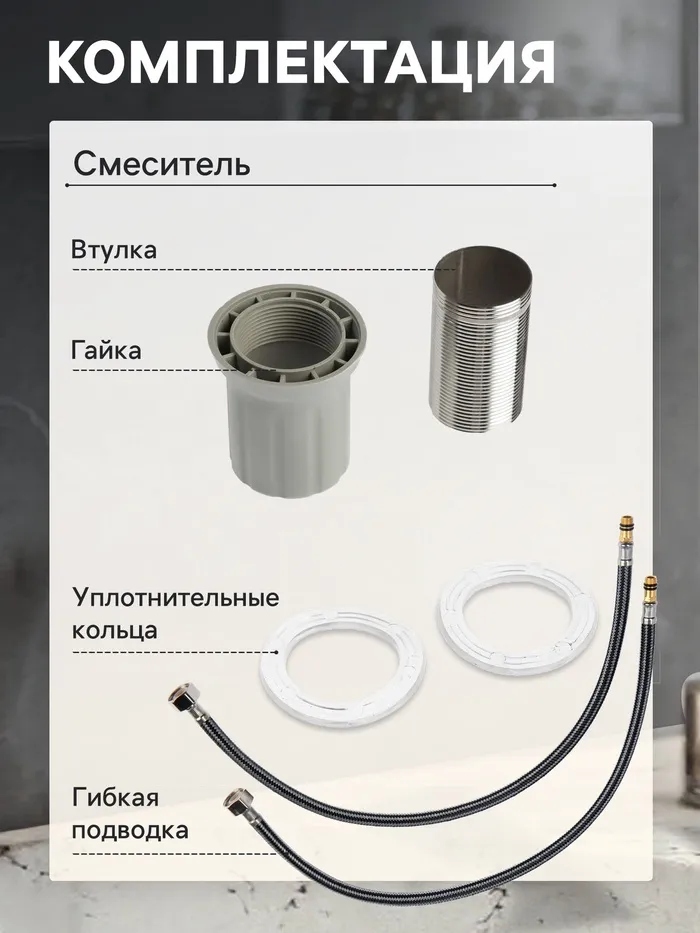 КОМПЛЕКТАЦИЯ

Смеситель

Втулка

Гайка

Уплотнительные кольца

Гибкая подводка