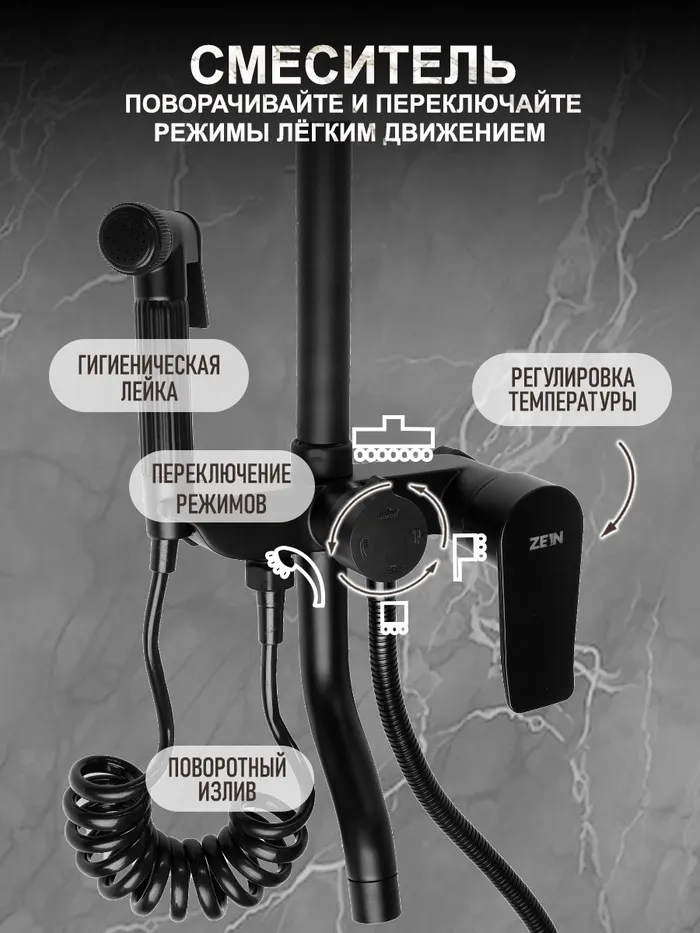 СМЕСИТЕЛЬ
ПОВОРАЧИВАЙТЕ И ПЕРЕКЛЮЧАЙТЕ РЕЖИМЫ ЛЁГКИМ ДВИЖЕНИЕМ

ГИГИЕНИЧЕСКАЯ ЛЕЙКА

РЕГУЛИРОВКА ТЕМПЕРАТУРЫ

ПЕРЕКЛЮЧЕНИЕ РЕЖИМОВ

ZEIN

ПОВОРОТНЫЙ ИЗЛИВ