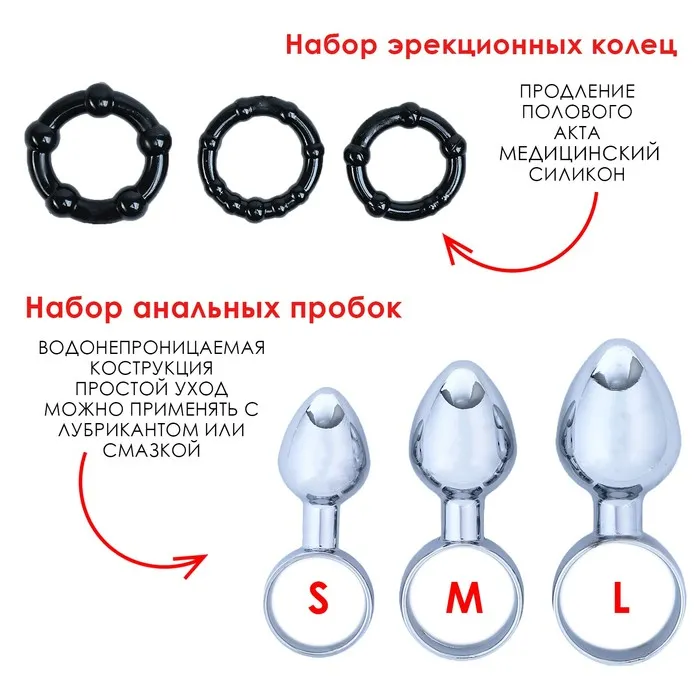 Набор эрекционных колец

ПРОДЛЕНИЕ ПОЛОВОГО АКТА МЕДИЦИНСКИЙ СИЛИКОН

Набор анальных пробок

ВОДОНЕПРОНИЦАЕМАЯ КОСТРУКЦИЯ ПРОСТОЙ УХОД МОЖНО ПРИМЕНЯТЬ С ЛУБРИКАНТОМ ИЛИ СМАЗКОЙ

S

M

L