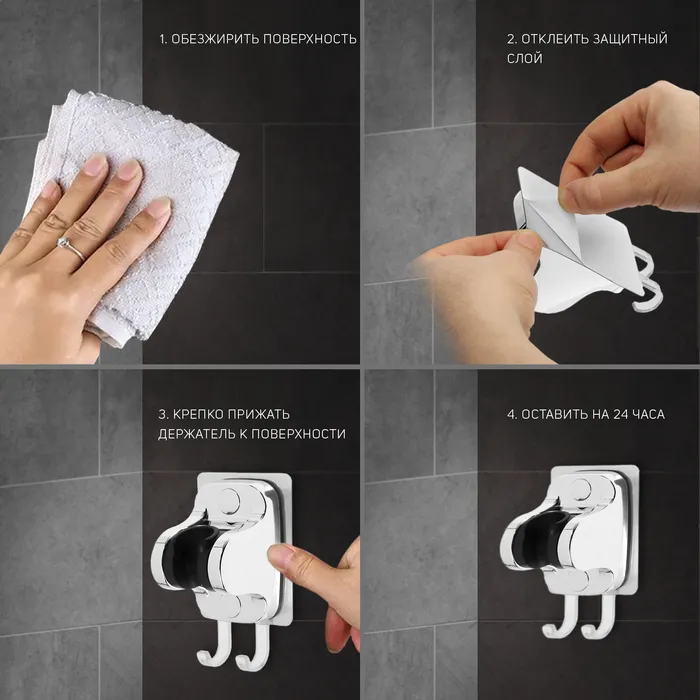 1. ОБЕЗЖИРИТЬ ПОВЕРХНОСТЬ

2. ОТКЛЕИТЬ ЗАЩИТНЫЙ СЛОЙ

3. КРЕПКО ПРИЖАТЬ ДЕРЖАТЕЛЬ К ПОВЕРХНОСТИ

4. ОСТАВИТЬ НА 24 ЧАСА