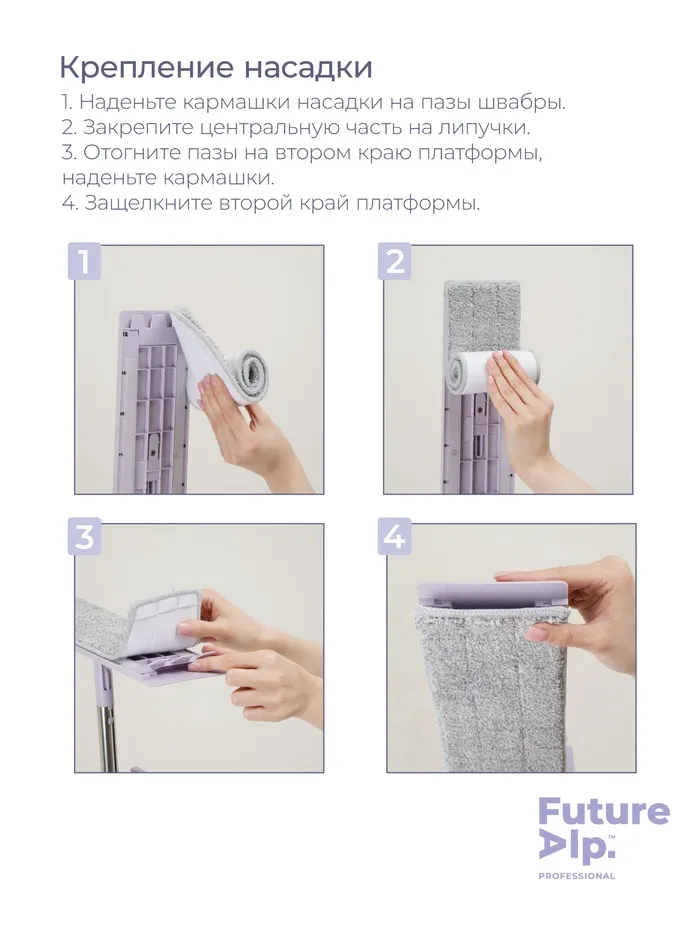 Крепление насадки

1. Наденьте кармашки насадки на пазы швабры.
2. Закрепите центральную часть на липучки.
3. Отогните пазы на втором краю платформы, наденьте кармашки.
4. Защелкните второй край платформы.

1

2

3

4

Future
Alp.™
PROFESSIONAL