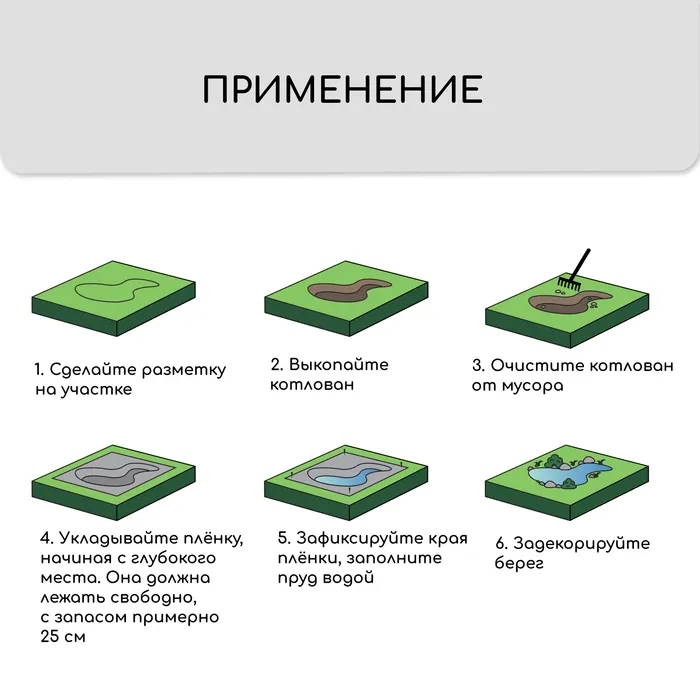 ПРИМЕНЕНИЕ

1. Сделайте разметку на участке

2. Выкопайте котлован

3. Очистите котлован от мусора

4. Укладывайте плёнку, начиная с глубокого места. Она должна лежать свободно, с запасом примерно 25 см

5. Зафиксируйте края плёнки, заполните пруд водой

6. Задекорируйте берег