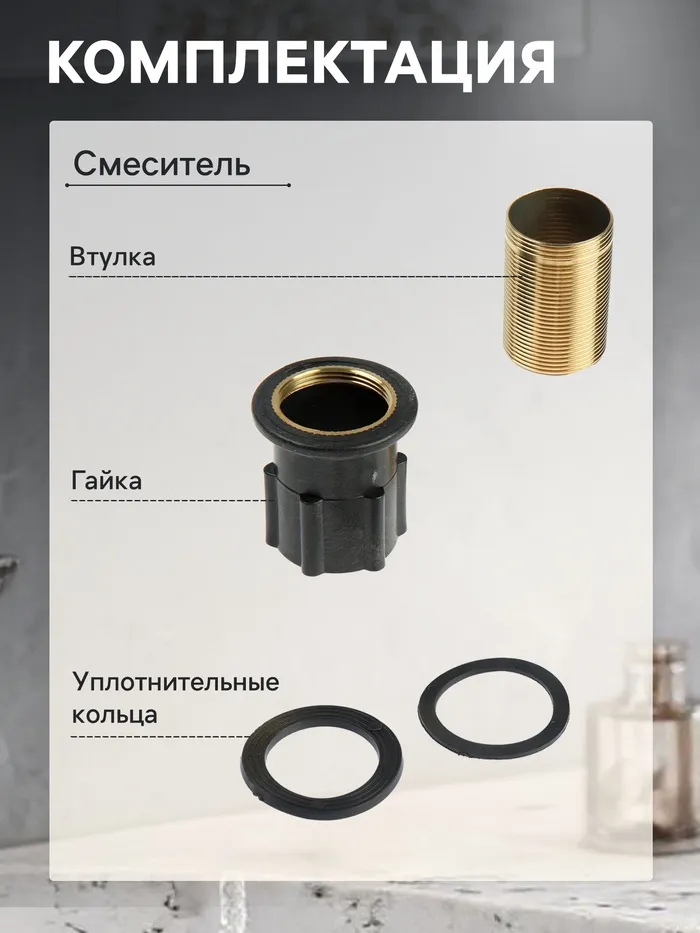 КОМПЛЕКТАЦИЯ

Смеситель

Втулка

Гайка

Уплотнительные кольца