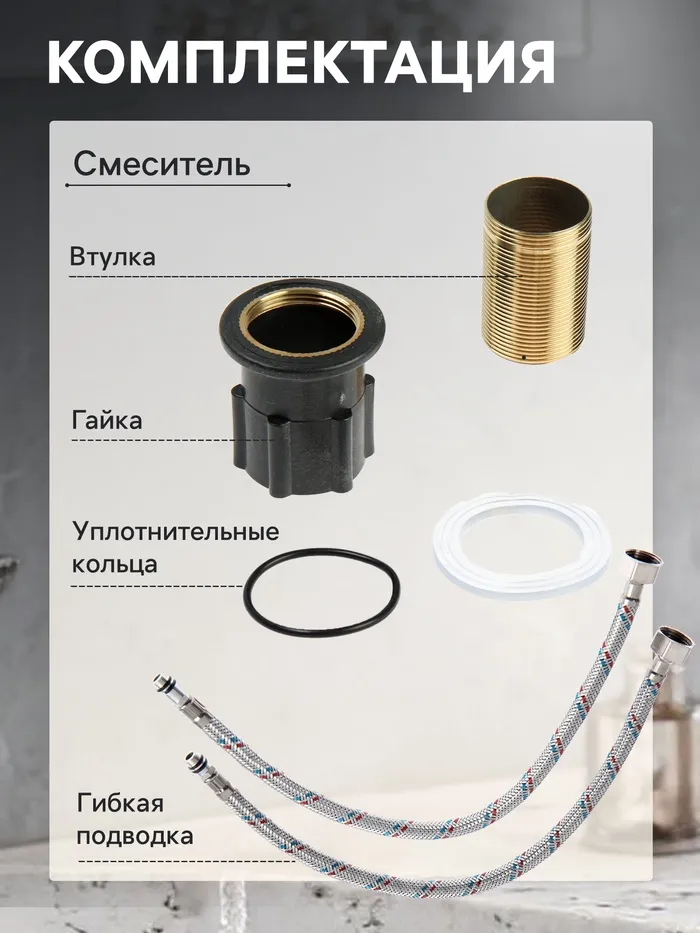 КОМПЛЕКТАЦИЯ

Смеситель

Втулка

Гайка

Уплотнительные кольца

Гибкая подводка