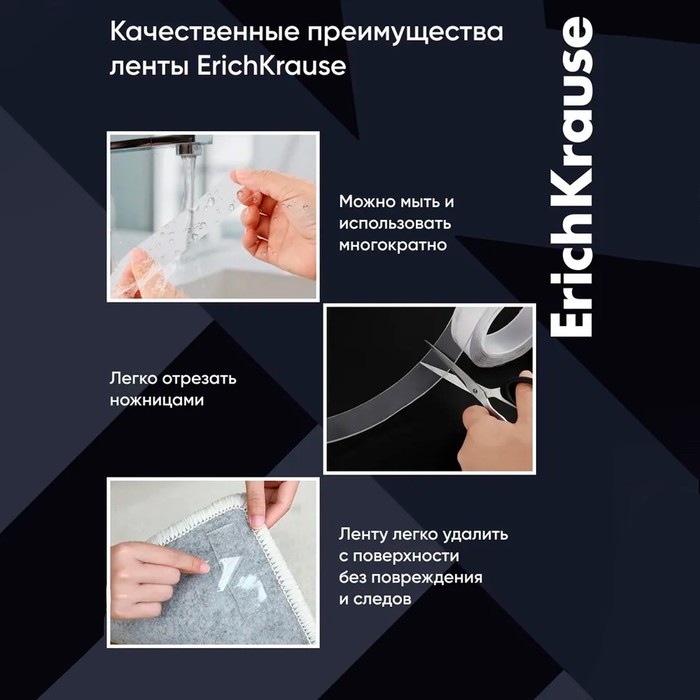 Качественные преимущества ленты ErichKrause

ErichKrause

Можно мыть и использовать многократно

Легко отрезать ножницами

Ленту легко удалить с поверхности без повреждения и следов