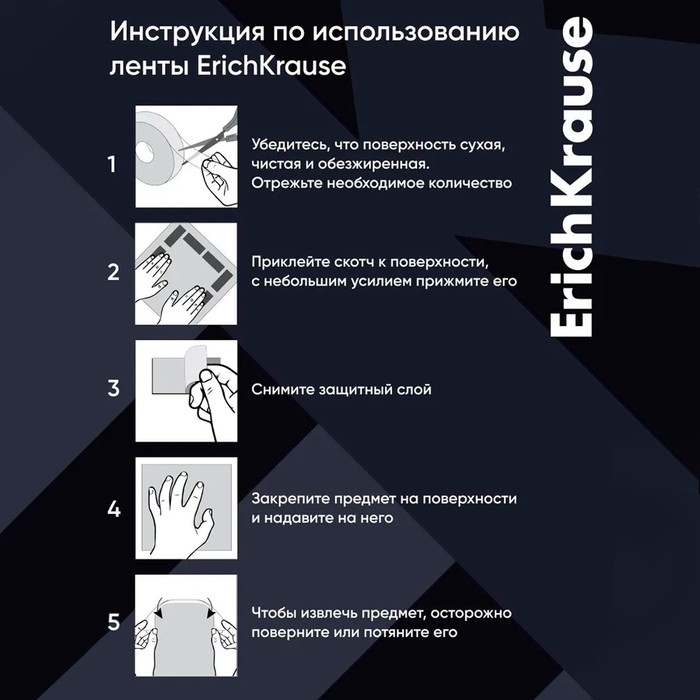 Инструкция по использованию ленты ErichKrause

ErichKrause

1

Убедитесь, что поверхность сухая, чистая и обезжиренная. Отрежьте необходимое количество

2

Приклейте скотч к поверхности, с небольшим усилием прижмите его

3

Снимите защитный слой

4

Закрепите предмет на поверхности и надавите на него

5

Чтобы извлечь предмет, осторожно поверните или потяните его