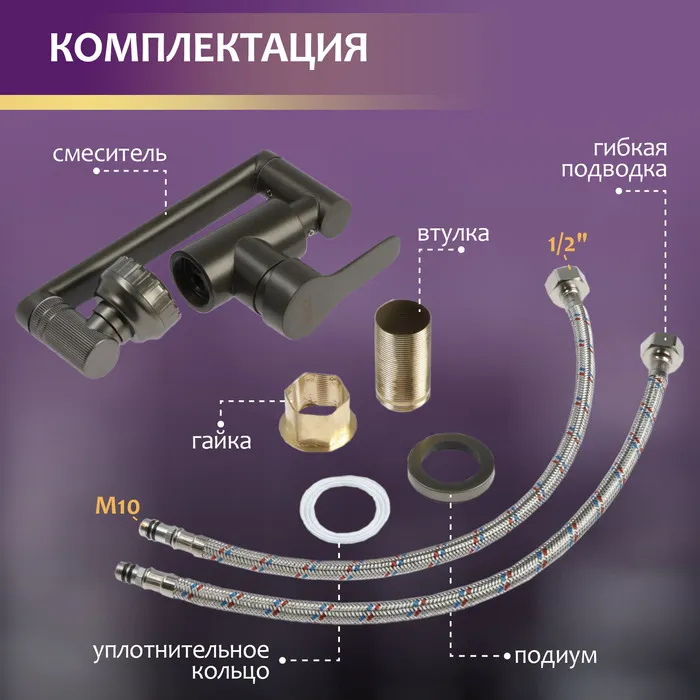 КОМПЛЕКТАЦИЯ

смеситель

гибкая подводка

втулка

1/2"

гайка

M10

уплотнительное кольцо

подиум