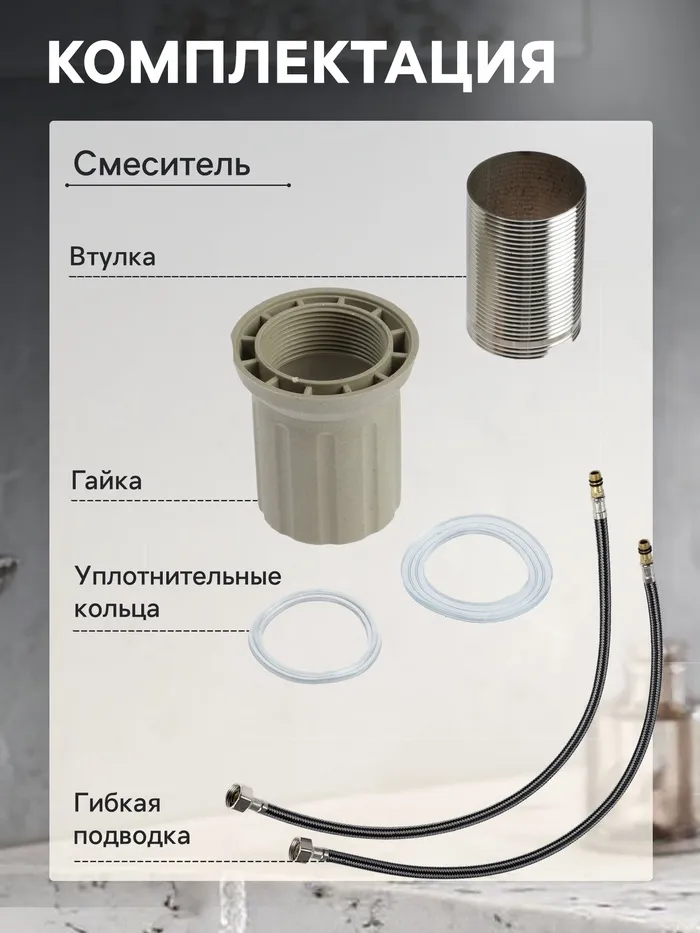 КОМПЛЕКТАЦИЯ

Смеситель

Втулка

Гайка

Уплотнительные кольца

Гибкая подводка