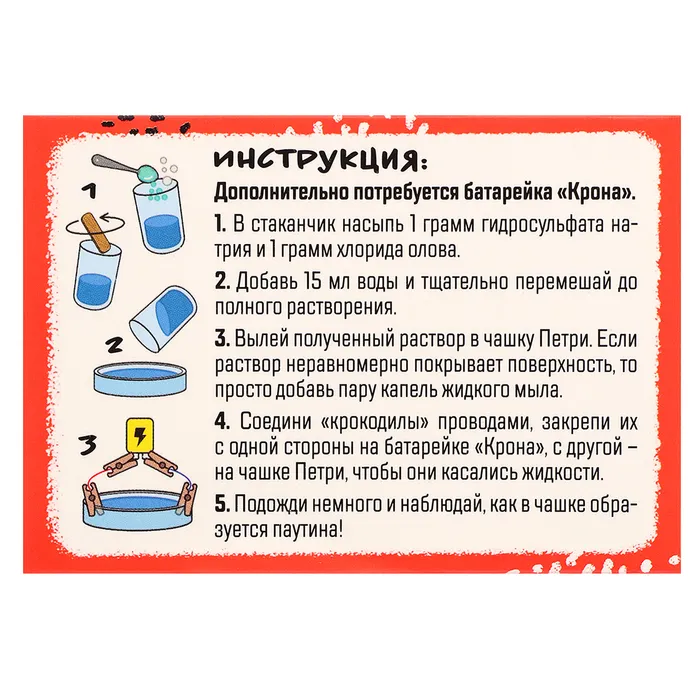 1

2

3

ИНСТРУКЦИЯ:

Дополнительно потребуется батарейка «Крона».

1. В стаканчик насыпь 1 грамм гидросульфата натрия и 1 грамм хлорида олова.

2. Добавь 15 мл воды и тщательно перемешай до полного растворения.

3. Вылей полученный раствор в чашку Петри. Если раствор неравномерно покрывает поверхность, то просто добавь пару капель жидкого мыла.

4. Соедини «крокодилы» проводами, закрепи их с одной стороны на батарейке «Крона», с другой – на чашке Петри, чтобы они касались жидкости.

5. Подожди немного и наблюдай, как в чашке образуется паутина!