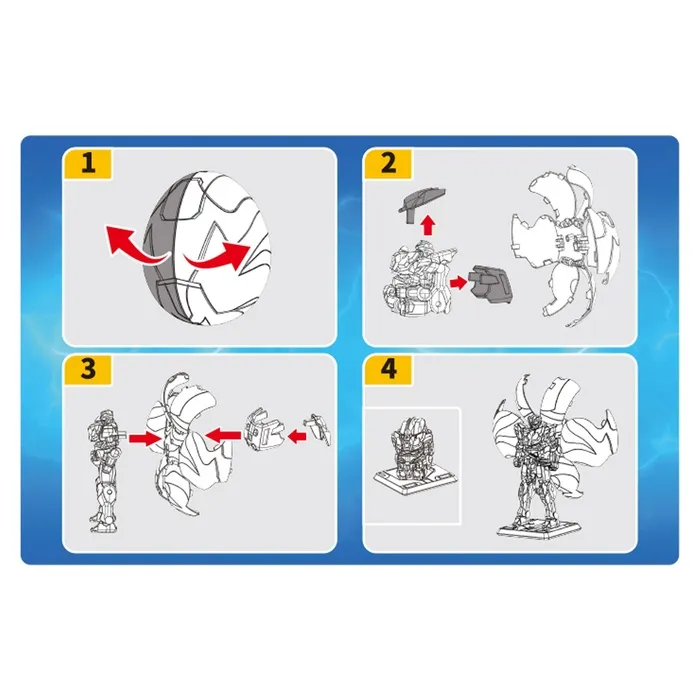 1

2

3

4