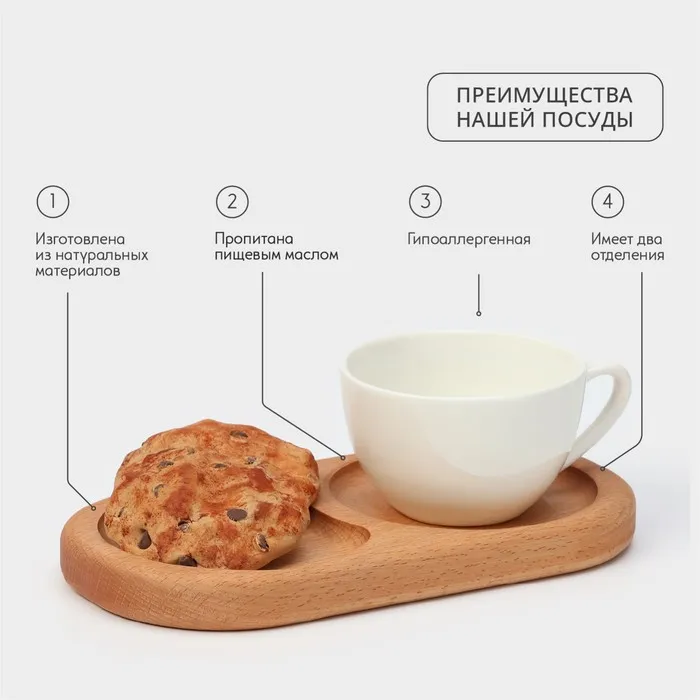 ПРЕИМУЩЕСТВА НАШЕЙ ПОСУДЫ

1
Изготовлена из натуральных материалов

2
Пропитана пищевым маслом

3
Гипоаллергенная

4
Имеет два отделения