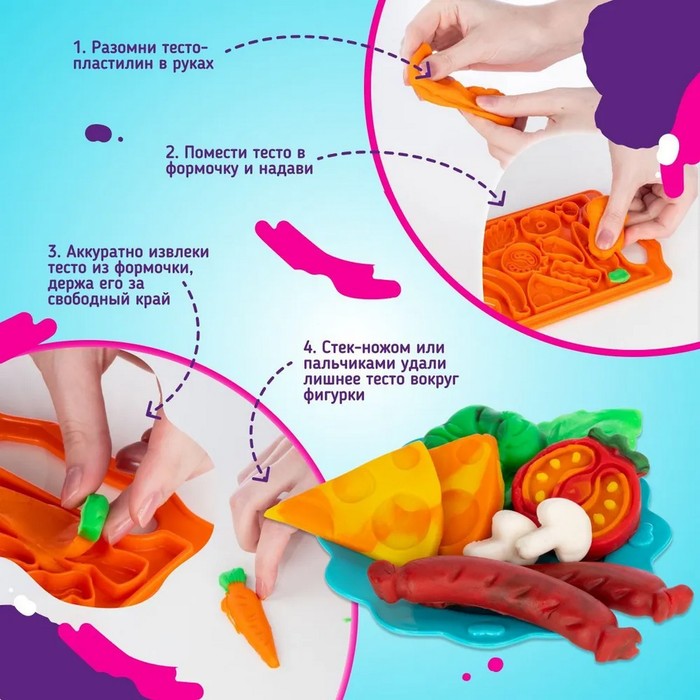 1. Разомни тесто-пластилин в руках

2. Помести тесто в формочку и надави

3. Аккуратно извлеки тесто из формочки, держа его за свободный край

4. Стек-ножом или пальчиками удали лишнее тесто вокруг фигурки