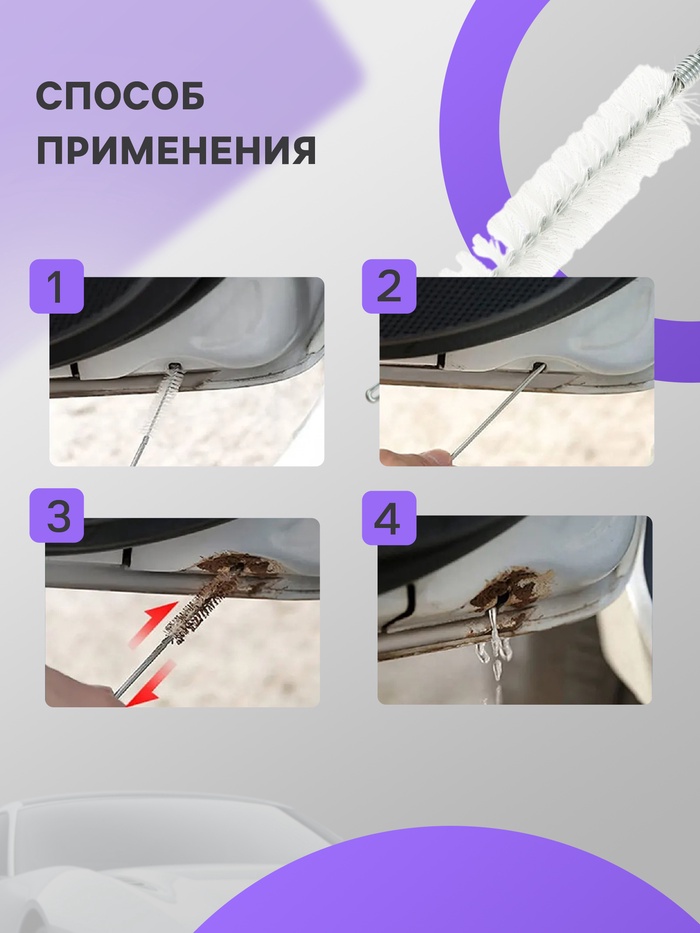 СПОСОБ ПРИМЕНЕНИЯ

1

2

3

4