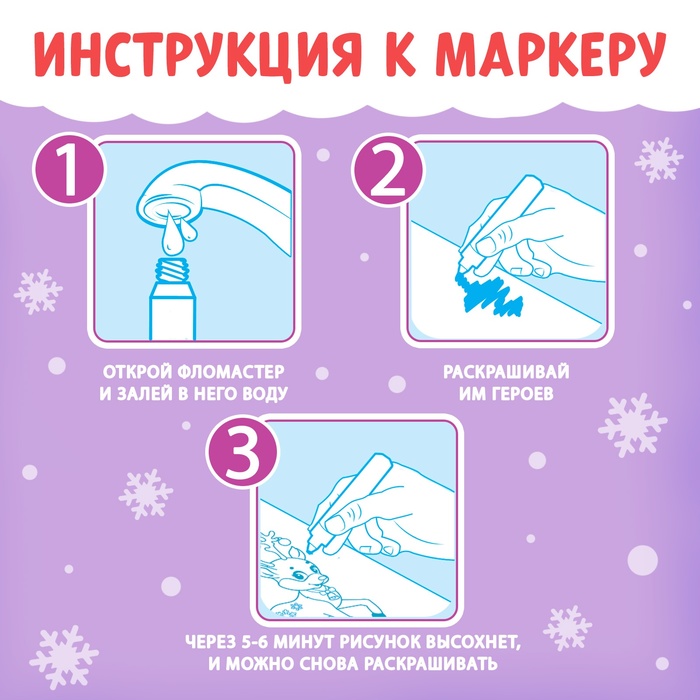 ИНСТРУКЦИЯ К МАРКЕРУ

1

ОТКРОЙ ФЛОМАСТЕР И ЗАЛЕЙ В НЕГО ВОДУ

2

РАСКРАШИВАЙ ИМ ГЕРОЕВ

3

ЧЕРЕЗ 5-6 МИНУТ РИСУНОК ВЫСОХНЕТ, И МОЖНО СНОВА РАСКРАШИВАТЬ