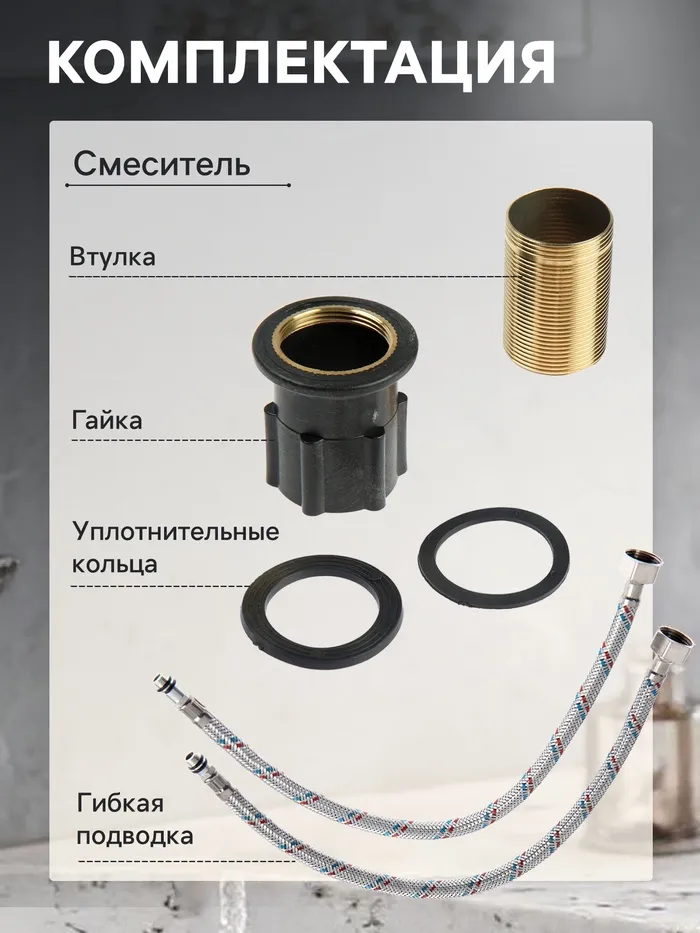 КОМПЛЕКТАЦИЯ

Смеситель

Втулка

Гайка

Уплотнительные кольца

Гибкая подводка