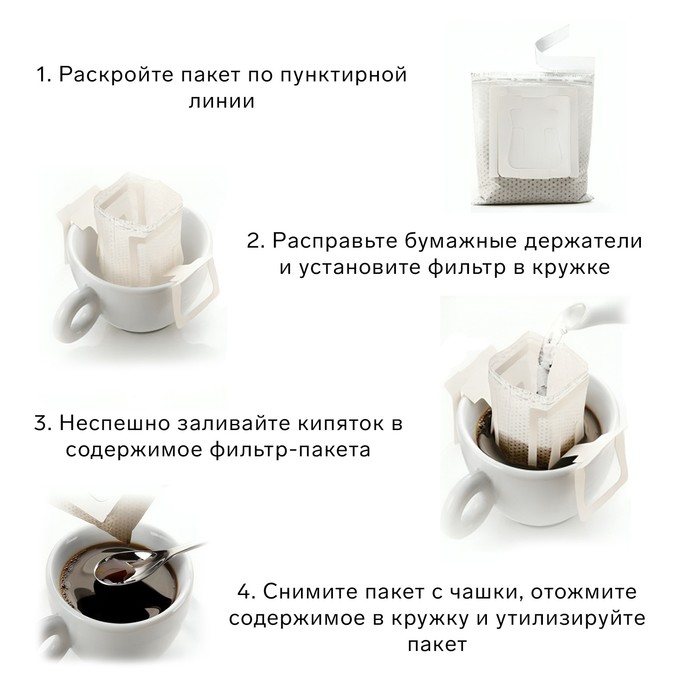 1. Раскройте пакет по пунктирной линии

2. Расправьте бумажные держатели и установите фильтр в кружке

3. Неспешно заливайте кипяток в содержимое фильтр-пакета

4. Снимите пакет с чашки, отожмите содержимое в кружку и утилизируйте пакет