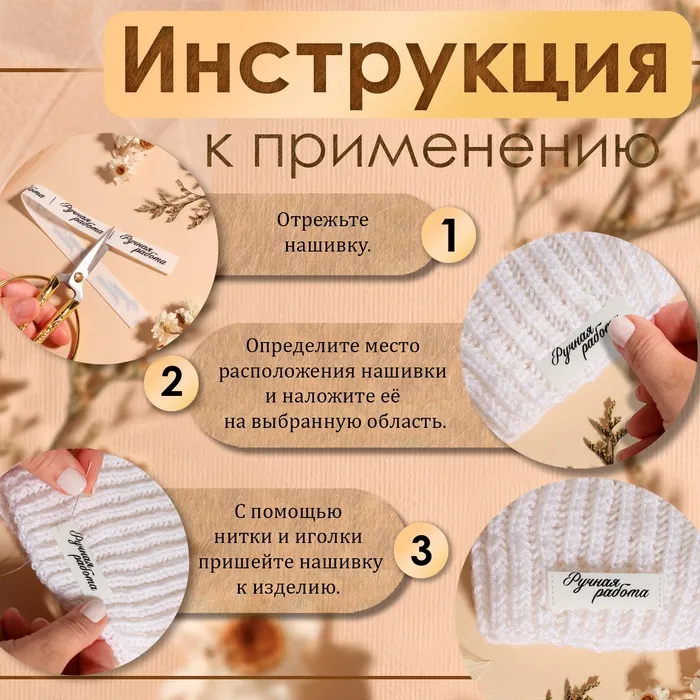 Инструкция
к применению

Ручная работа
Ручная работа

Отрежьте нашивку.
1

Ручная работа

2
Определите место расположения нашивки и наложите её на выбранную область.

Ручная работа

С помощью нитки и иголки пришейте нашивку к изделию.
3

Ручная работа