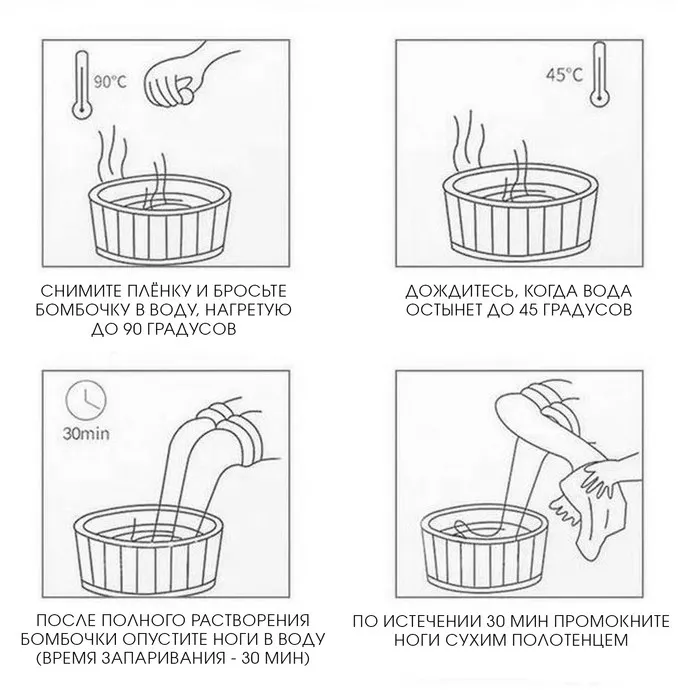 90°C

СНИМИТЕ ПЛЁНКУ И БРОСЬТЕ БОМБОЧКУ В ВОДУ, НАГРЕТУЮ ДО 90 ГРАДУСОВ

45°C

ДОЖДИТЕСЬ, КОГДА ВОДА ОСТЫНЕТ ДО 45 ГРАДУСОВ

30min

ПОСЛЕ ПОЛНОГО РАСТВОРЕНИЯ БОМБОЧКИ ОПУСТИТЕ НОГИ В ВОДУ (ВРЕМЯ ЗАПАРИВАНИЯ - 30 МИН)

ПО ИСТЕЧЕНИИ 30 МИН ПРОМОКНИТЕ НОГИ СУХИМ ПОЛОТЕНЦЕМ