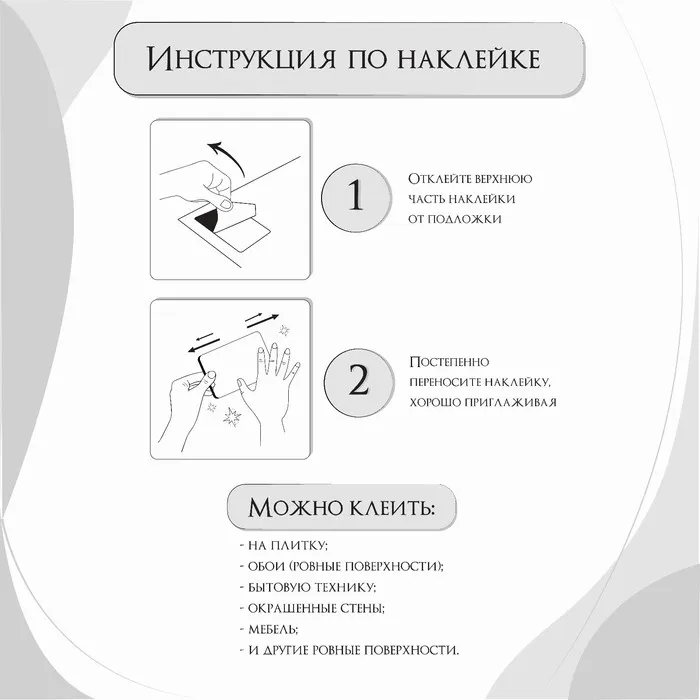 Инструкция по наклейке

1

Отклейте верхнюю часть наклейки от подложки

2

Постепенно переносите наклейку, хорошо приглаживая

Можно клеить:

- на плитку;
- обои (ровные поверхности);
- бытовую технику;
- окрашенные стены;
- мебель;
- и другие ровные поверхности.