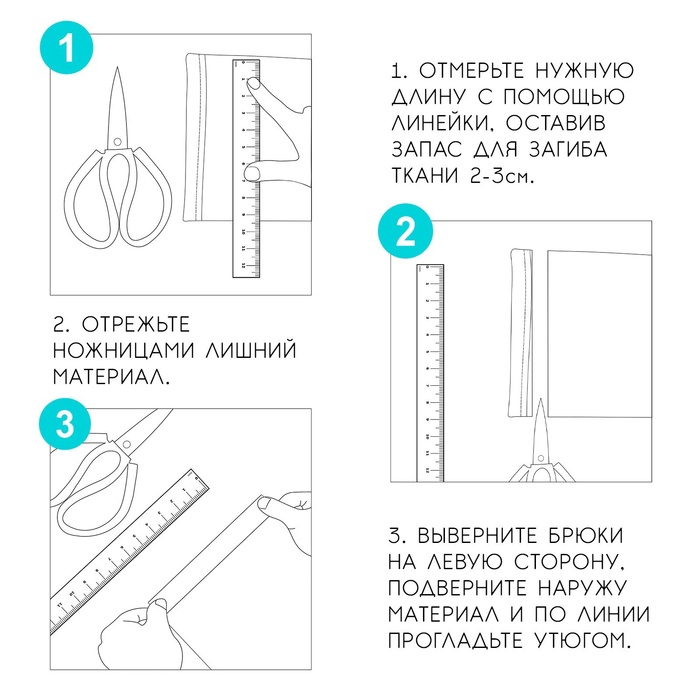 1

1. ОТМЕРЬТЕ НУЖНУЮ ДЛИНУ С ПОМОЩЬЮ ЛИНЕЙКИ, ОСТАВИВ ЗАПАС ДЛЯ ЗАГИБА ТКАНИ 2-3см.

2

2. ОТРЕЖЬТЕ НОЖНИЦАМИ ЛИШНИЙ МАТЕРИАЛ.

3

3. ВЫВЕРНИТЕ БРЮКИ НА ЛЕВУЮ СТОРОНУ, ПОДВЕРНИТЕ НАРУЖУ МАТЕРИАЛ И ПО ЛИНИИ ПРОГЛАДЬТЕ УТЮГОМ.