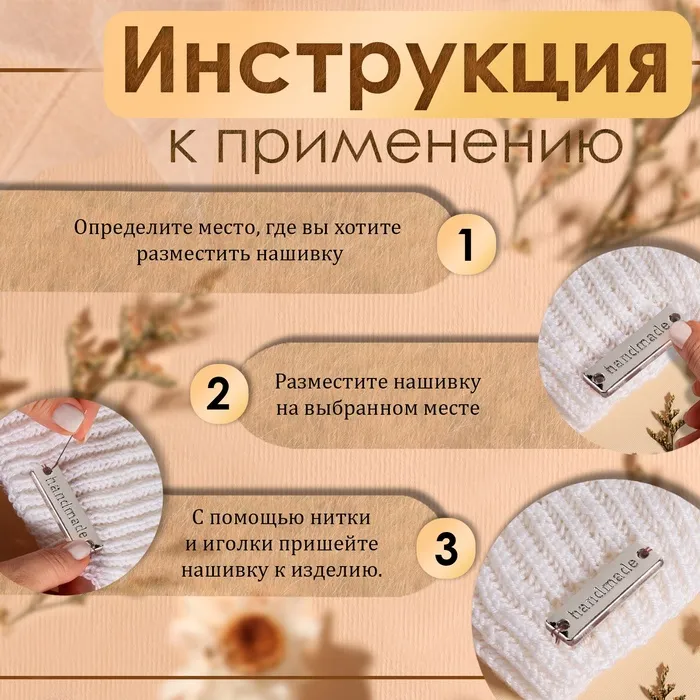 Инструкция
к применению

Определите место, где вы хотите разместить нашивку

1

handmade

2

Разместите нашивку на выбранном месте

handmade

С помощью нитки и иголки пришейте нашивку к изделию.

3

handmade