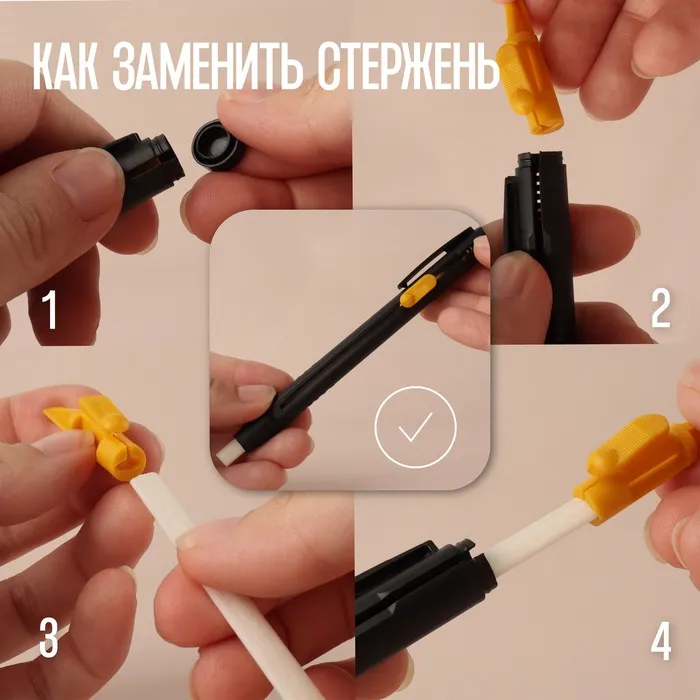 КАК ЗАМЕНИТЬ СТЕРЖЕНЬ

1

2

3

4