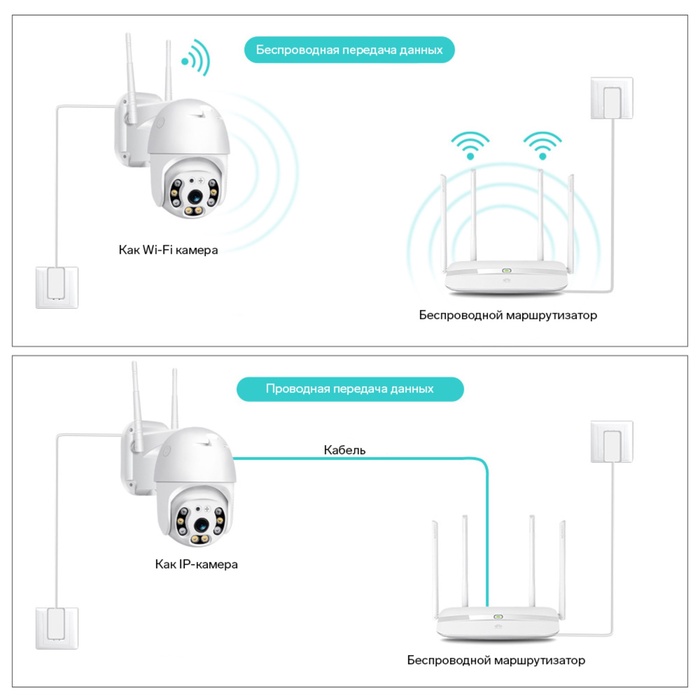 Беспроводная передача данных

Как Wi-Fi камера

Беспроводной маршрутизатор

Проводная передача данных

Кабель

Как IP-камера

Беспроводной маршрутизатор