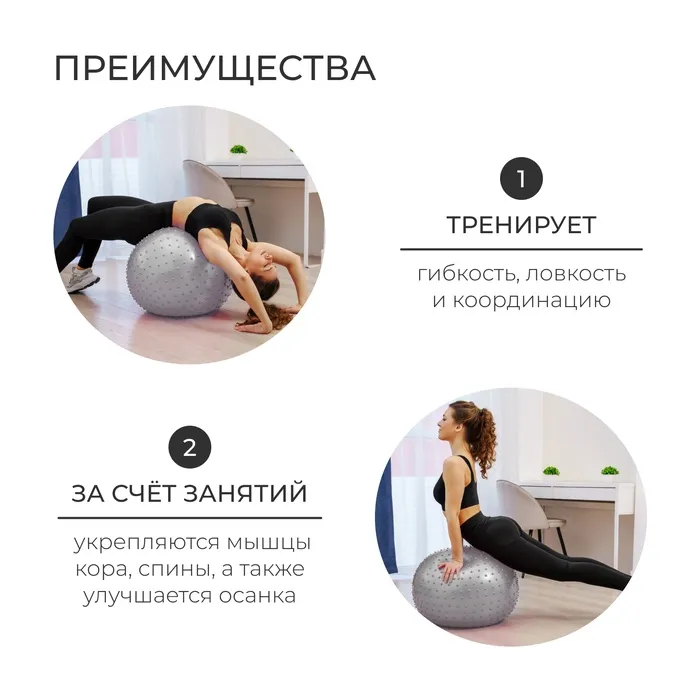 ПРЕИМУЩЕСТВА

1

ТРЕНИРУЕТ

гибкость, ловкость и координацию

2

ЗА СЧЁТ ЗАНЯТИЙ

укрепляются мышцы кора, спины, а также улучшается осанка