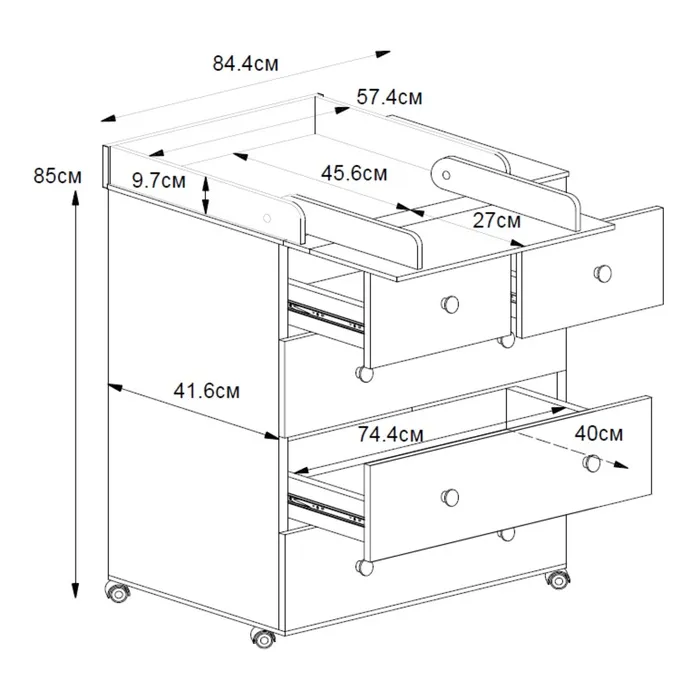 84.4см
57.4см
85см
9.7см
45.6см
27см
41.6см
74.4см
40см