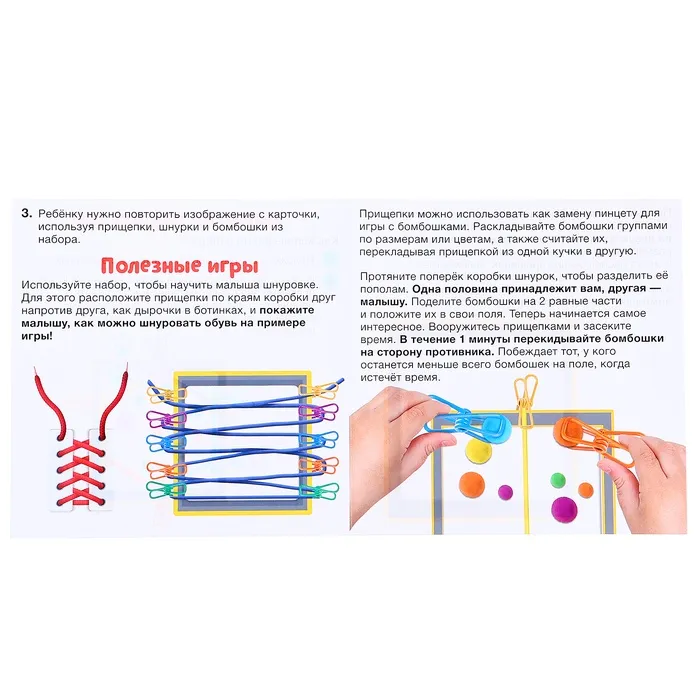 3. Ребёнку нужно повторить изображение с карточки, используя прищепки, шнурки и бомбошки из набора.

Полезные игры

Используйте набор, чтобы научить малыша шнуровке. Для этого расположите прищепки по краям коробки друг напротив друга, как дырочки в ботинках, и покажите малышу, как можно шнуровать обувь на примере игры!

Прищепки можно использовать как замену пинцету для игры с бомбошками. Раскладывайте бомбошки группами по размерам или цветам, а также считайте их, перекладывая прищепкой из одной кучки в другую.

Протяните поперёк коробки шнурок, чтобы разделить её пополам. Одна половина принадлежит вам, другая — малышу. Поделите бомбошки на 2 равные части и положите их в свои поля. Теперь начинается самое интересное. Вооружитесь прищепками и засеките время. В течение 1 минуты перекидывайте бомбошки на сторону противника. Побеждает тот, у кого останется меньше всего бомбошек на поле, когда истечёт время.