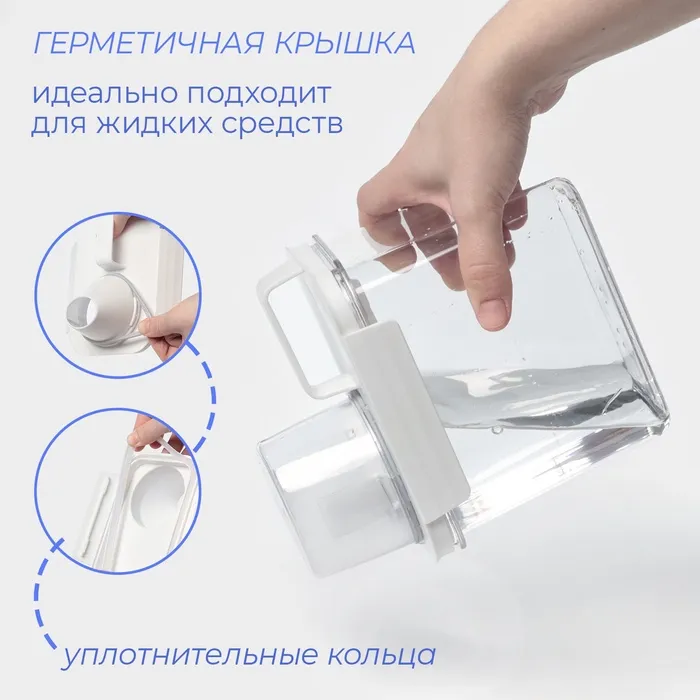 ГЕРМЕТИЧНАЯ КРЫШКА

идеально подходит для жидких средств

уплотнительные кольца