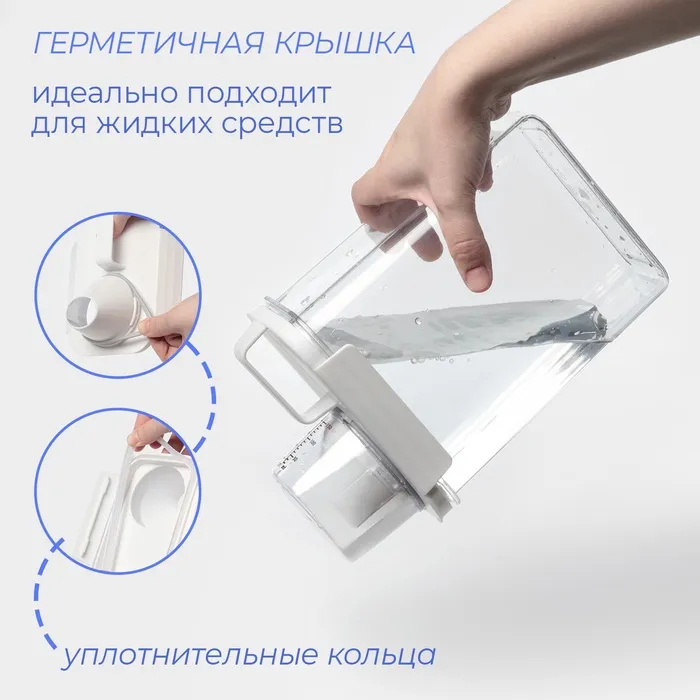 ГЕРМЕТИЧНАЯ КРЫШКА

идеально подходит для жидких средств

уплотнительные кольца