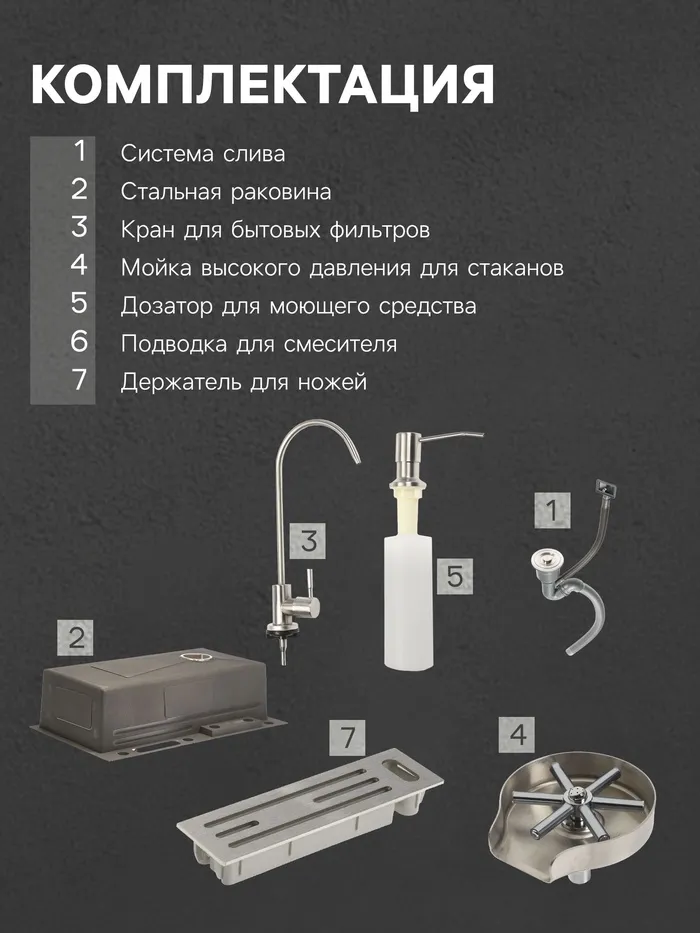 КОМПЛЕКТАЦИЯ

1 Система слива
2 Стальная раковина
3 Кран для бытовых фильтров
4 Мойка высокого давления для стаканов
5 Дозатор для моющего средства
6 Подводка для смесителя
7 Держатель для ножей

3
5
1
2
7
4