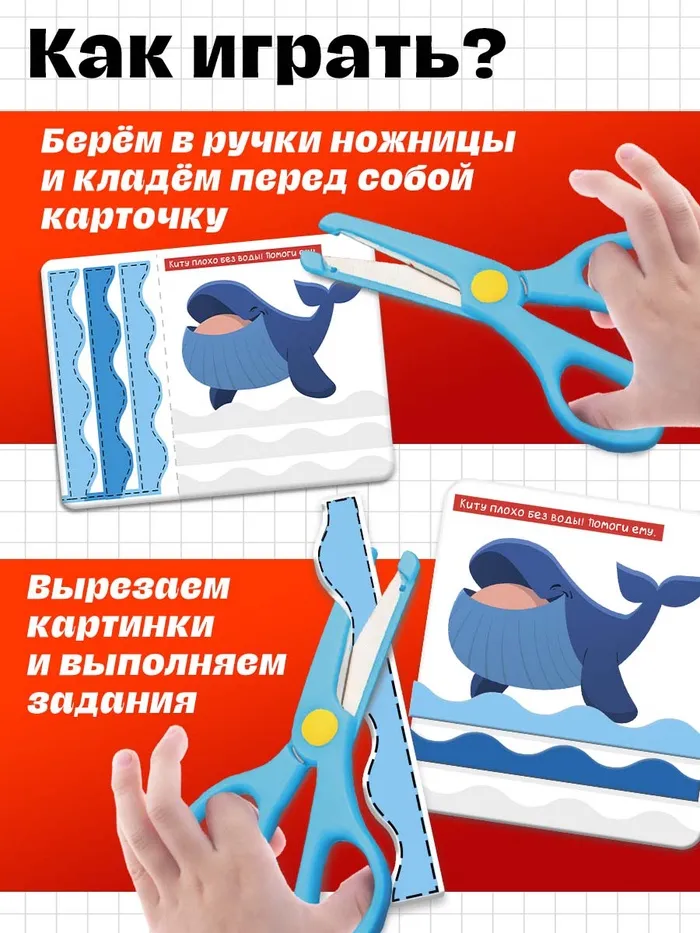 Как играть?

Берём в ручки ножницы и кладём перед собой карточку

Киту плохо без воды! Помоги ему.

Вырезаем картинки и выполняем задания

Киту плохо без воды! Помоги ему.