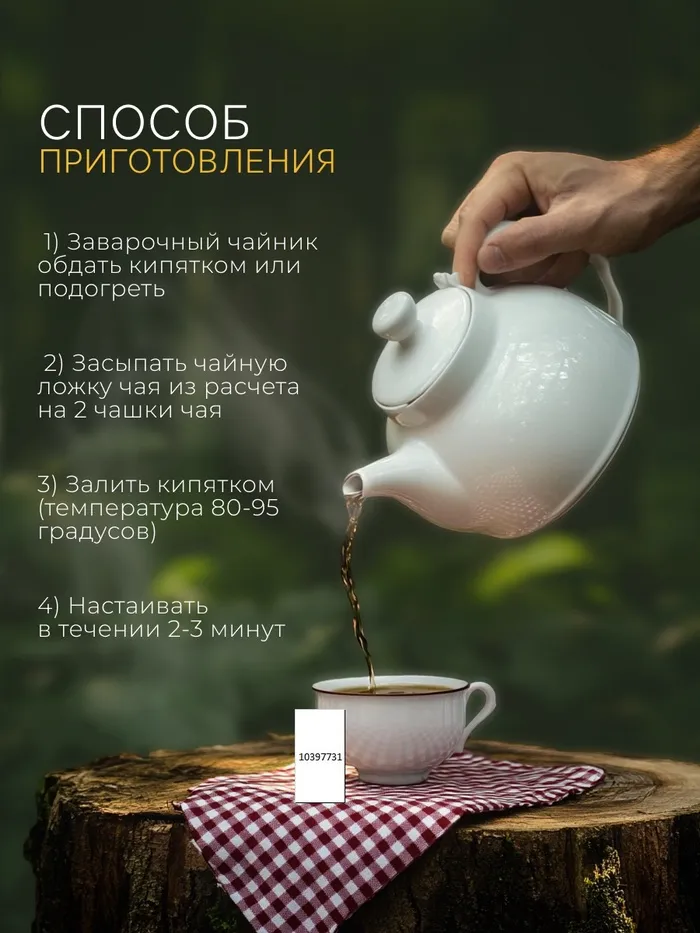 СПОСОБ
ПРИГОТОВЛЕНИЯ

1) Заварочный чайник обдать кипятком или подогреть

2) Засыпать чайную ложку чая из расчета на 2 чашки чая

3) Залить кипятком (температура 80-95 градусов)

4) Настаивать в течении 2-3 минут

10397731