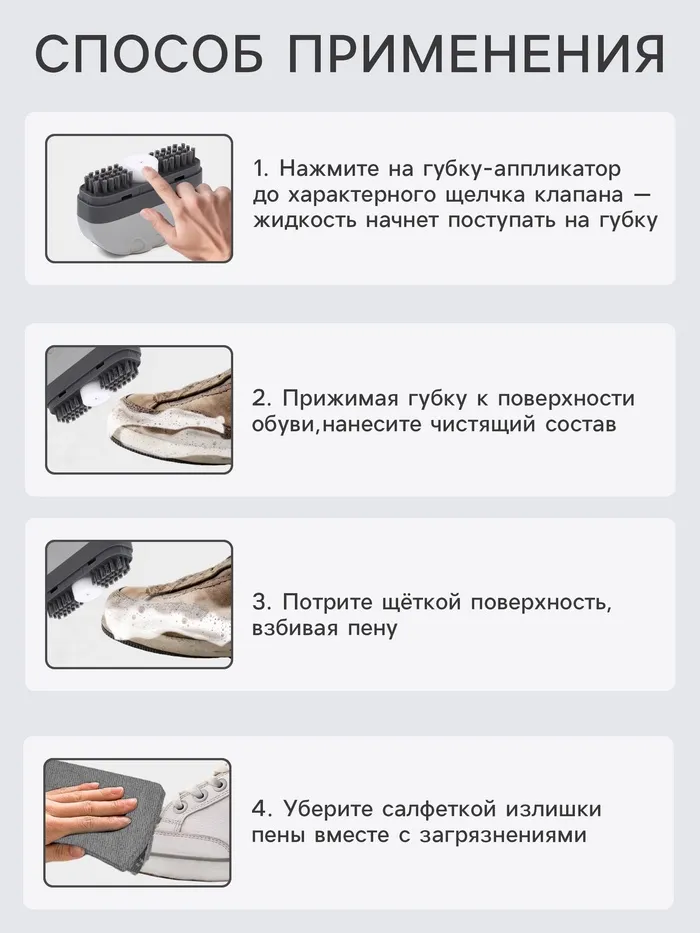 СПОСОБ ПРИМЕНЕНИЯ

1. Нажмите на губку-аппликатор до характерного щелчка клапана — жидкость начнет поступать на губку

2. Прижимая губку к поверхности обуви,нанесите чистящий состав

3. Потрите щёткой поверхность, взбивая пену

4. Уберите салфеткой излишки пены вместе с загрязнениями