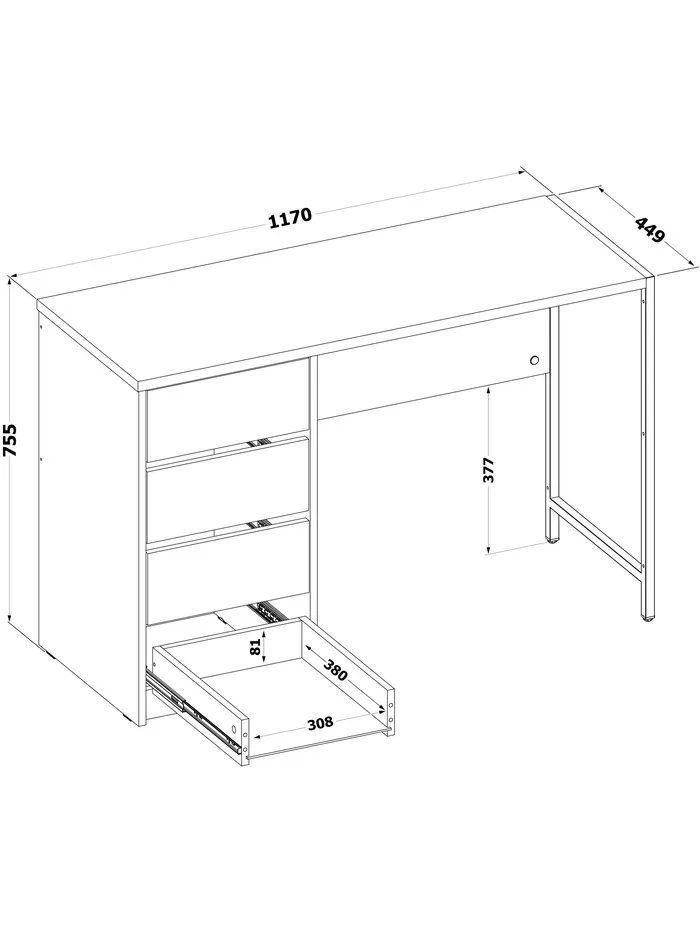 1170
449
755
377
81
380
308