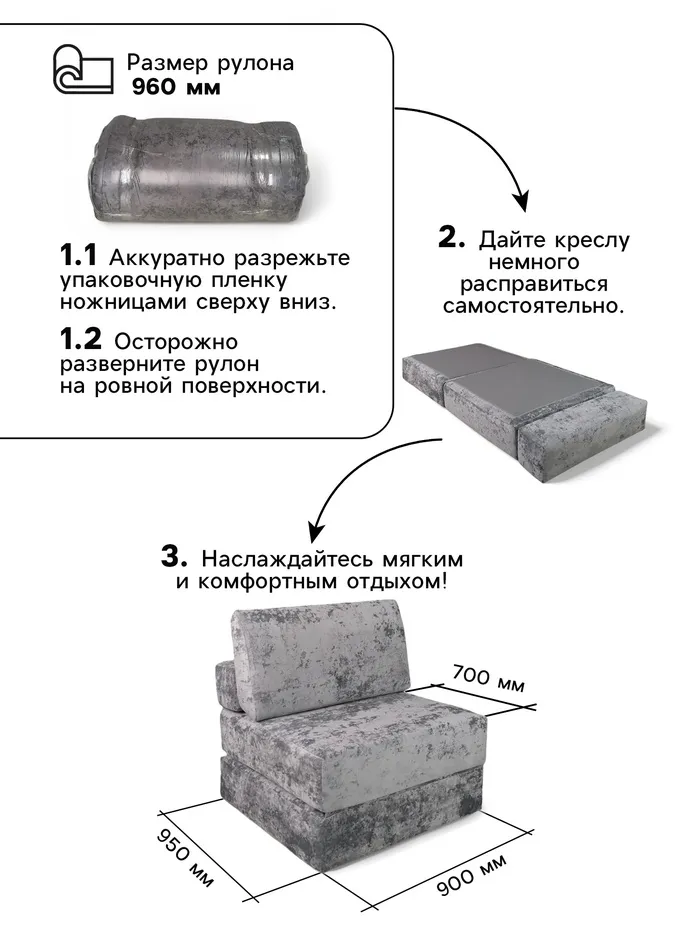 Размер рулона
960 мм

1.1 Аккуратно разрежьте упаковочную пленку ножницами сверху вниз.

1.2 Осторожно разверните рулон на ровной поверхности.

2. Дайте креслу немного расправиться самостоятельно.

3. Наслаждайтесь мягким и комфортным отдыхом!

700 мм

950 мм

900 мм