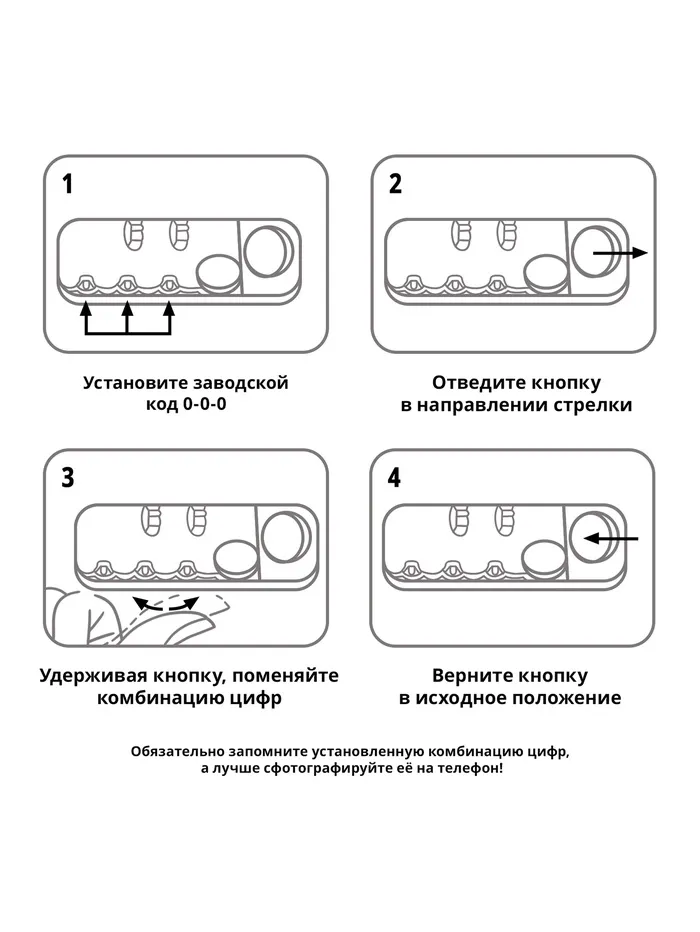 1

Установите заводской код 0-0-0

2

Отведите кнопку в направлении стрелки

3

Удерживая кнопку, поменяйте комбинацию цифр

4

Верните кнопку в исходное положение

Обязательно запомните установленную комбинацию цифр, а лучше сфотографируйте её на телефон!