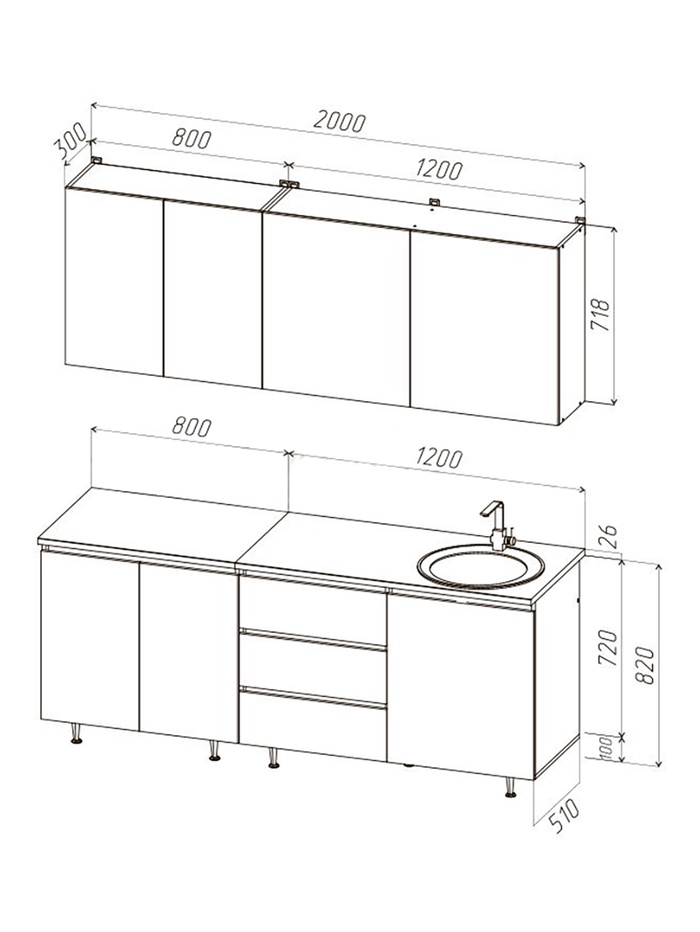 2000
300
800
1200
718
800
1200
26
720
820
100
510