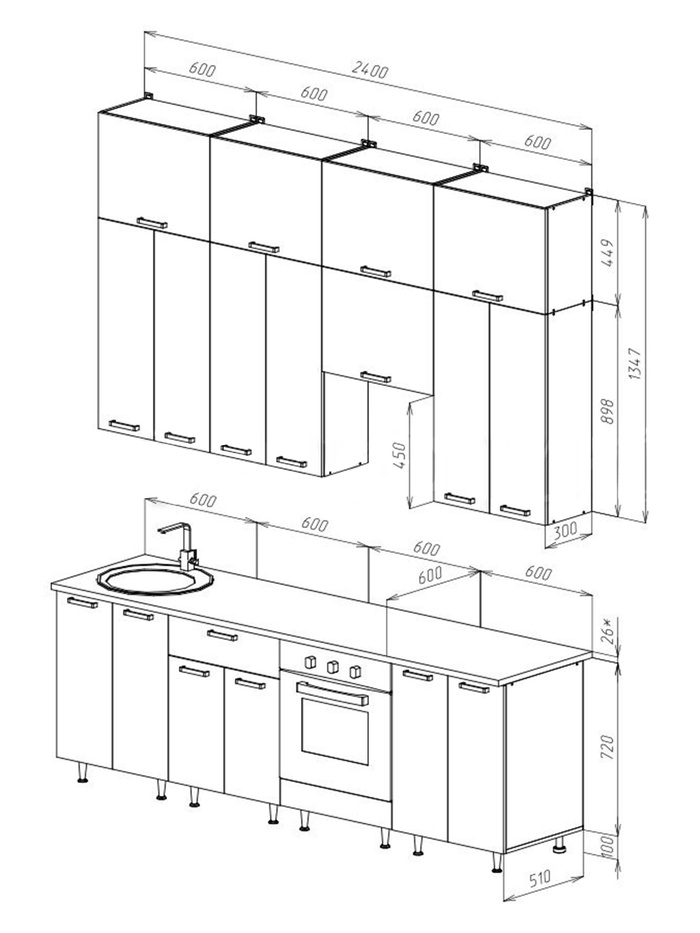 2400
600
600
600
600
449
1347
898
450
300
600
600
600
600
600
26*
720
100
510