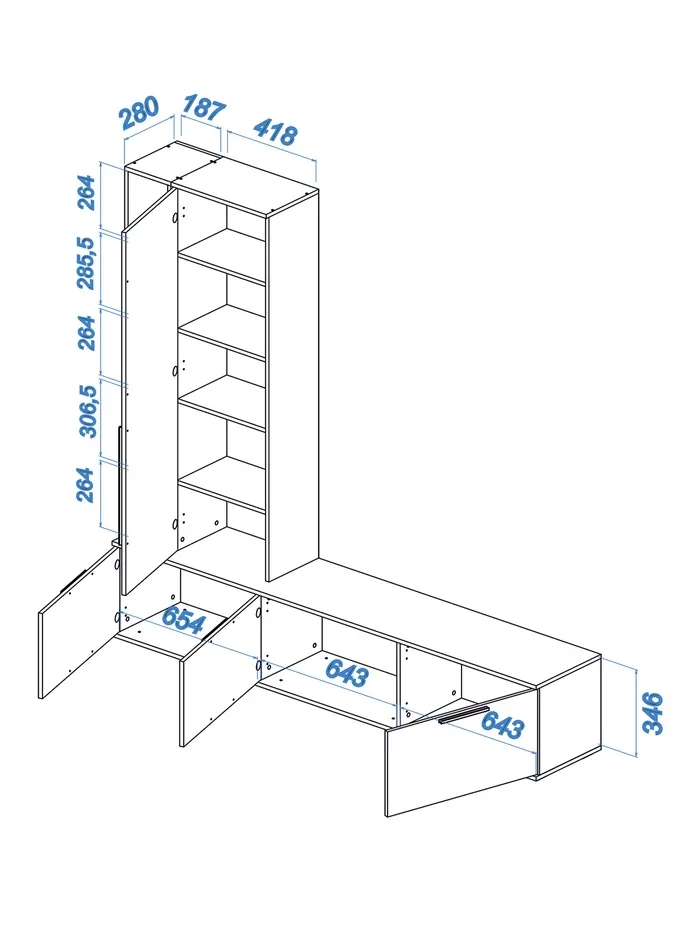 280
187
418
264
285,5
264
306,5
264
654
643
643
346