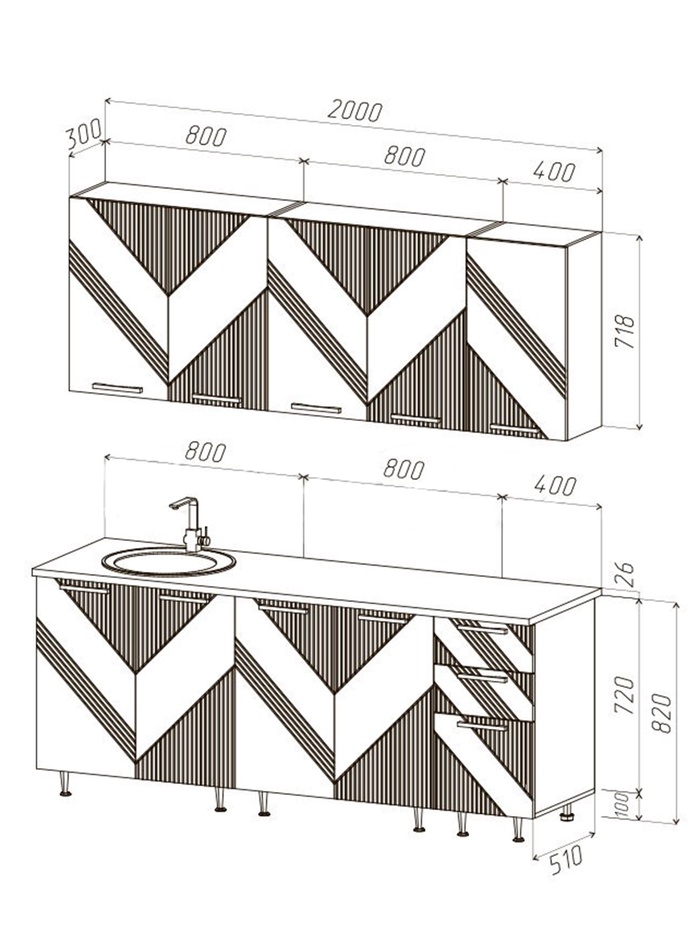 2000
300
800
800
400
718
800
800
400
26
720
820
100
510