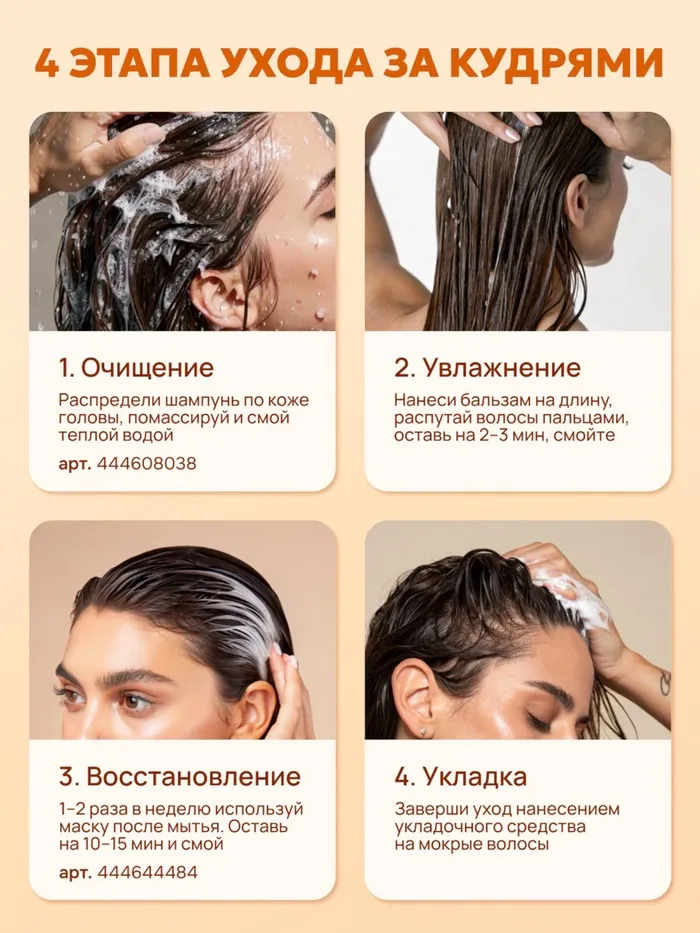 4 ЭТАПА УХОДА ЗА КУДРЯМИ

1. Очищение

Распредели шампунь по коже головы, помассируй и смой теплой водой

арт. 444608038

2. Увлажнение

Нанеси бальзам на длину, распутай волосы пальцами, оставь на 2–3 мин, смойте

3. Восстановление

1–2 раза в неделю используй маску после мытья. Оставь на 10–15 мин и смой

арт. 444644484

4. Укладка

Заверши уход нанесением укладочного средства на мокрые волосы