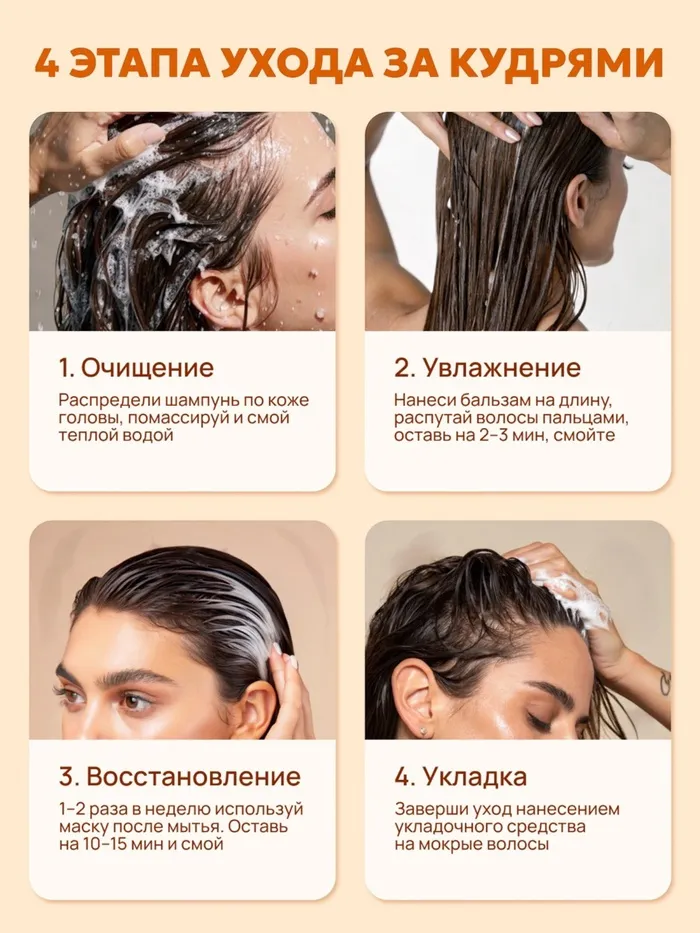 4 ЭТАПА УХОДА ЗА КУДРЯМИ

1. Очищение

Распредели шампунь по коже головы, помассируй и смой теплой водой

2. Увлажнение

Нанеси бальзам на длину, распутай волосы пальцами, оставь на 2–3 мин, смойте

3. Восстановление

1–2 раза в неделю используй маску после мытья. Оставь на 10–15 мин и смой

4. Укладка

Заверши уход нанесением укладочного средства на мокрые волосы