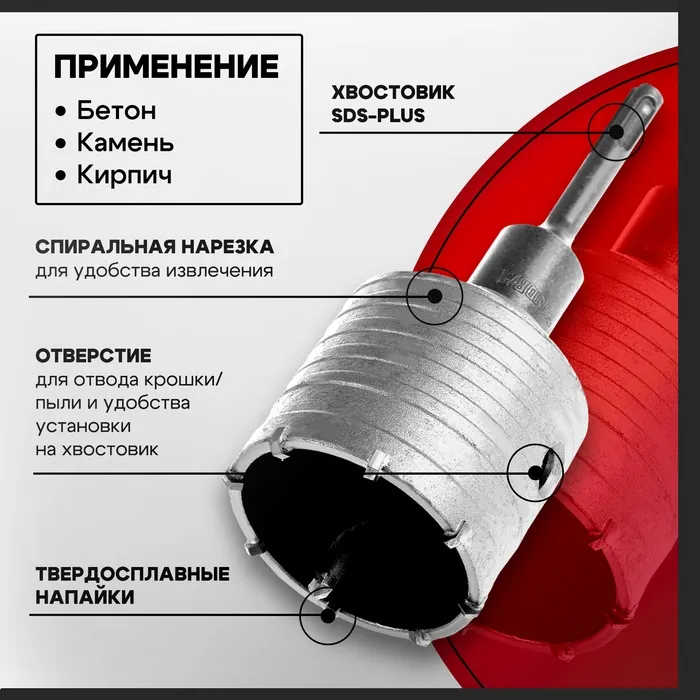 ПРИМЕНЕНИЕ
• Бетон
• Камень
• Кирпич

ХВОСТОВИК
SDS-PLUS

СПИРАЛЬНАЯ НАРЕЗКА
для удобства извлечения

ОТВЕРСТИЕ
для отвода крошки/ пыли и удобства установки на хвостовик

ТВЕРДОСПЛАВНЫЕ
НАПАЙКИ