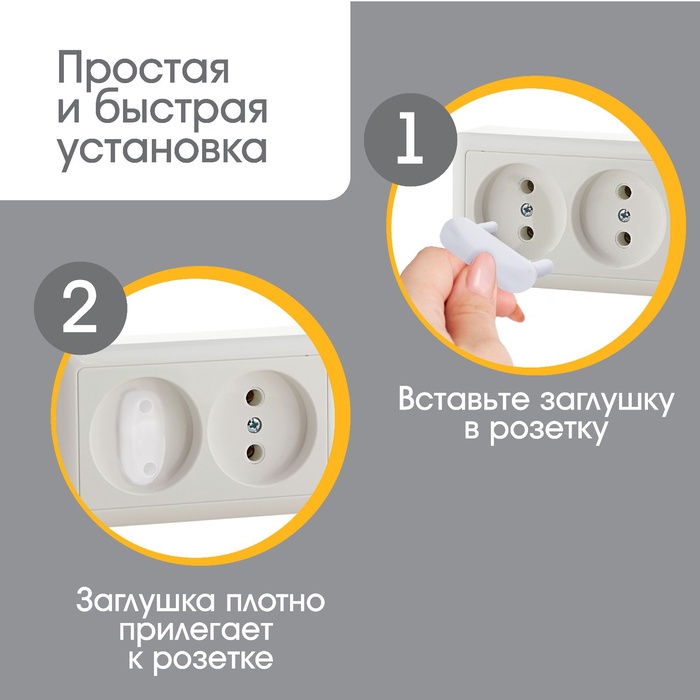 Простая
и быстрая
установка

1

Вставьте заглушку
в розетку

2

Заглушка плотно
прилегает
к розетке