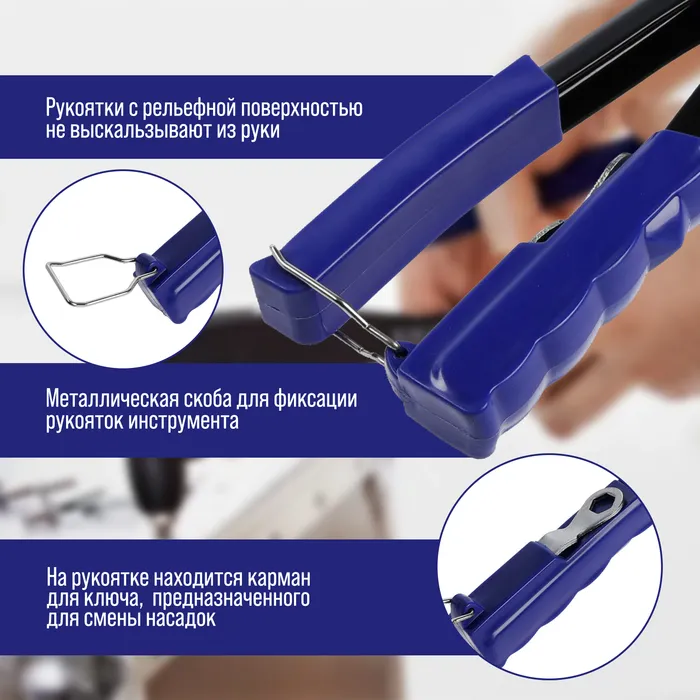 Рукоятки с рельефной поверхностью не выскальзывают из руки

Металлическая скоба для фиксации рукояток инструмента

На рукоятке находится карман для ключа,  предназначенного для смены насадок