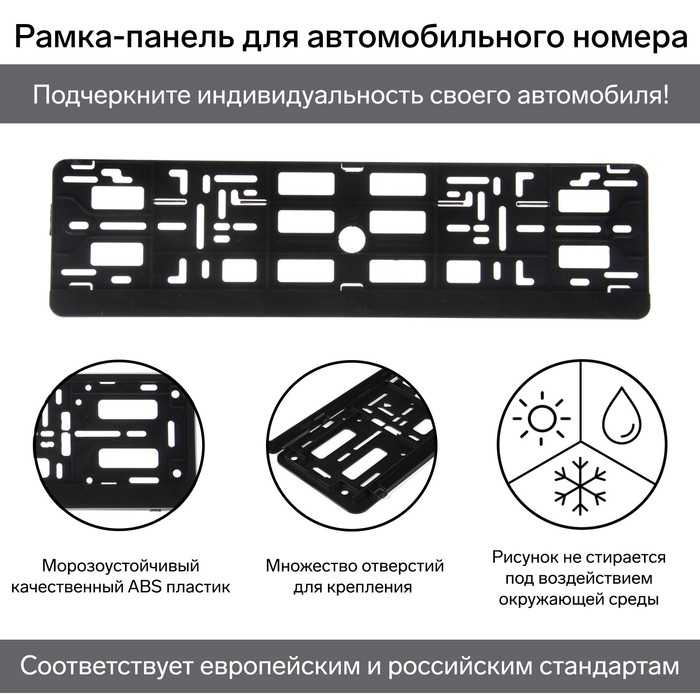 Рамка-панель для автомобильного номера

Подчеркните индивидуальность своего автомобиля!

Морозоустойчивый качественный ABS пластик

Множество отверстий для крепления

Рисунок не стирается под воздействием окружающей среды

Соответствует европейским и российским стандартам